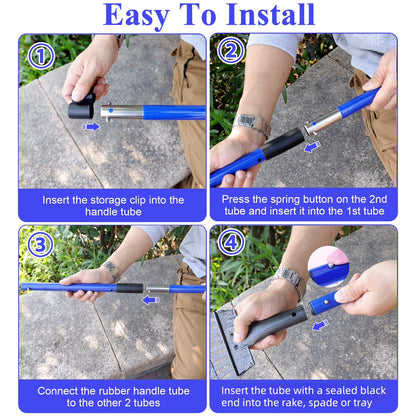 Easy To Install

①

Insert the storage clip into the handle tube

②

Press the spring button on the 2nd tube and insert it into the 1st tube

③

Connect the rubber handle tube to the other 2 tubes

④

Insert the tube with a sealed black end into the rake, spade or tray